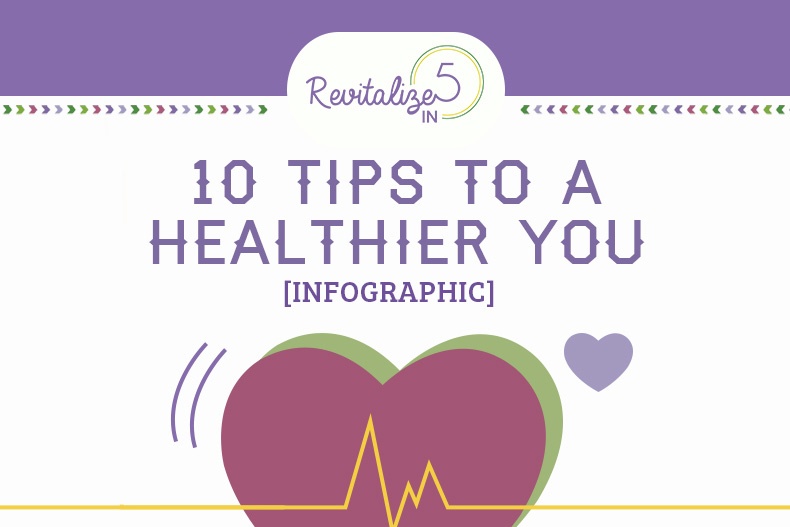 Revitalize IN 5

10 TIPS TO A HEALTHIER YOU

[INFOGRAPHIC]